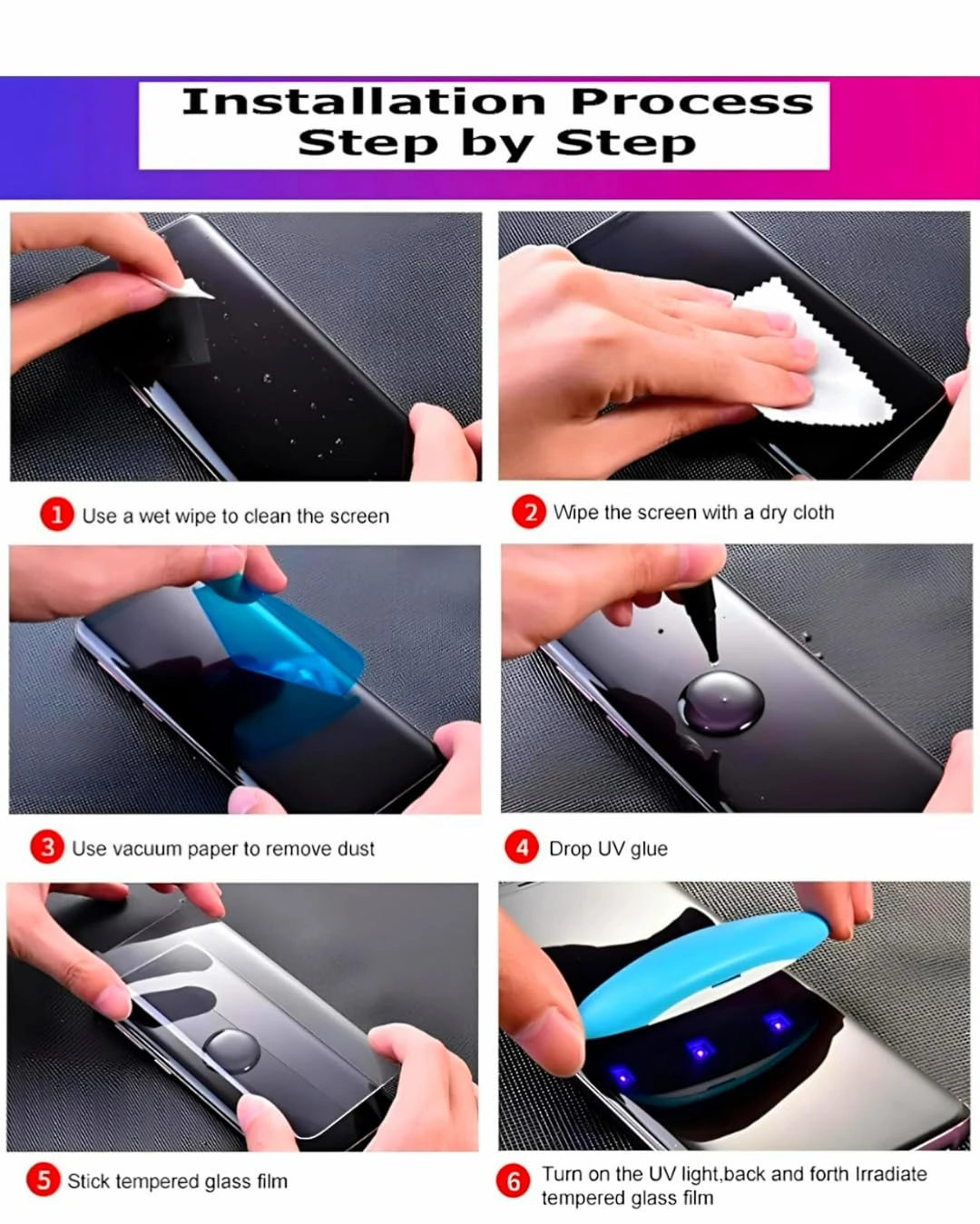 Installation Process
Step by Step

1 Use a wet wipe to clean the screen

2 Wipe the screen with a dry cloth

3 Use vacuum paper to remove dust

4 Drop UV glue

5 Stick tempered glass film

6 Turn on the UV light,back and forth Irradiate tempered glass film