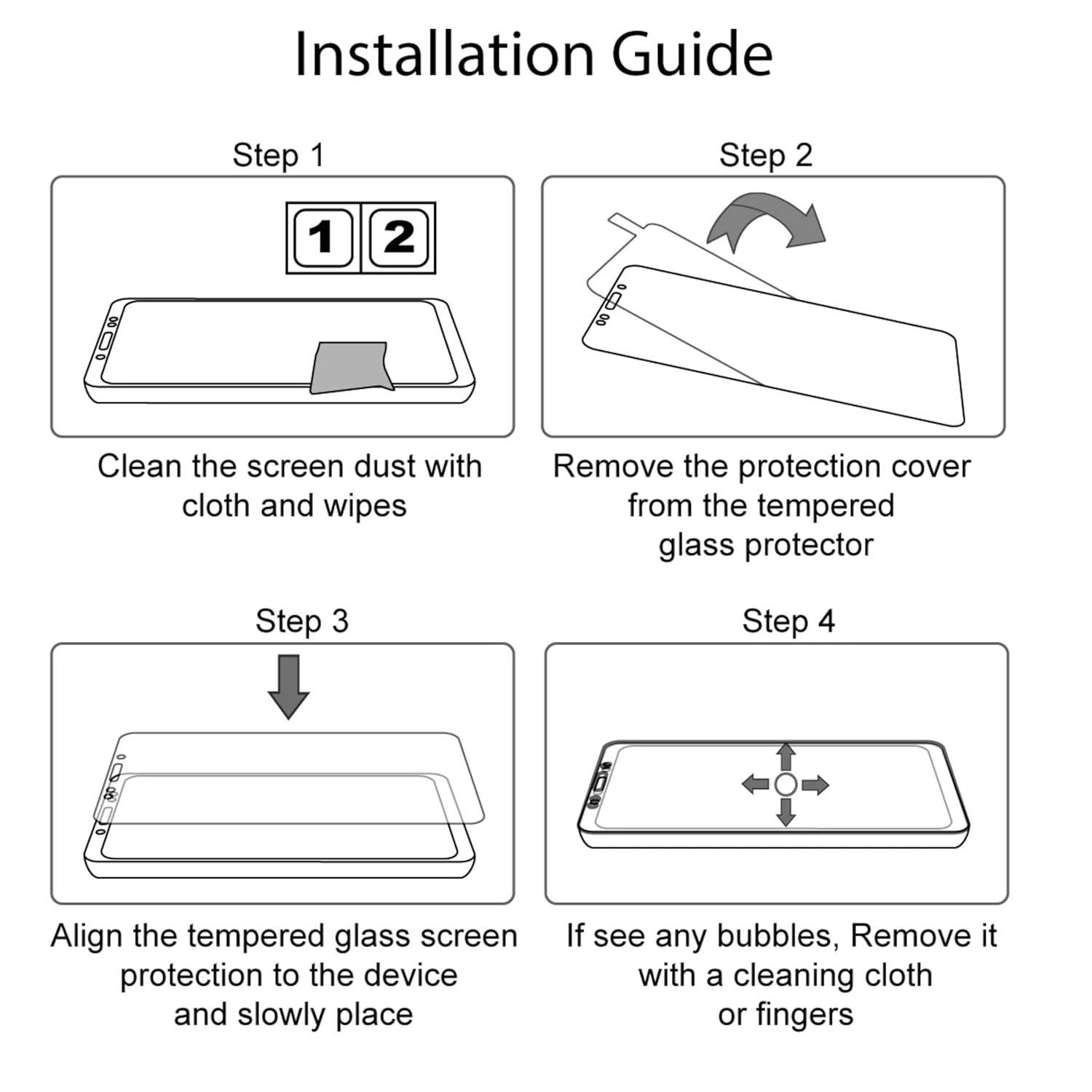 Installation Guide

Step 1

1 2

Clean the screen dust with cloth and wipes

Step 2

Remove the protection cover from the tempered glass protector

Step 3

Align the tempered glass screen protection to the device and slowly place

Step 4

If see any bubbles, Remove it with a cleaning cloth or fingers