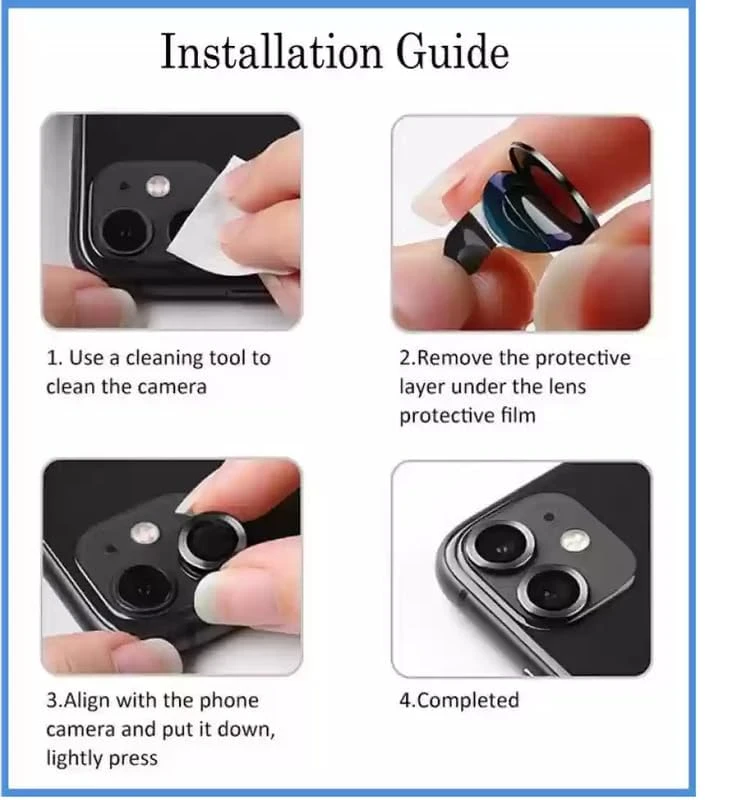 Installation Guide

1. Use a cleaning tool to clean the camera

2.Remove the protective layer under the lens protective film

3.Align with the phone camera and put it down, lightly press

4.Completed